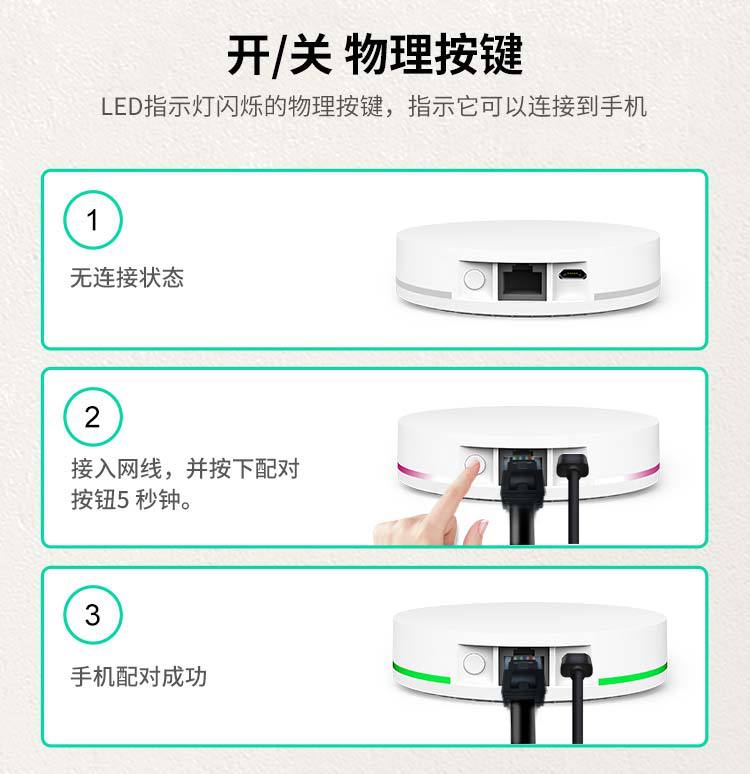 开/关 物理按键

LED指示灯闪烁的物理按键，指示它可以连接到手机

1

无连接状态

2

接入网线，并按下配对按钮5 秒钟。

3

手机配对成功