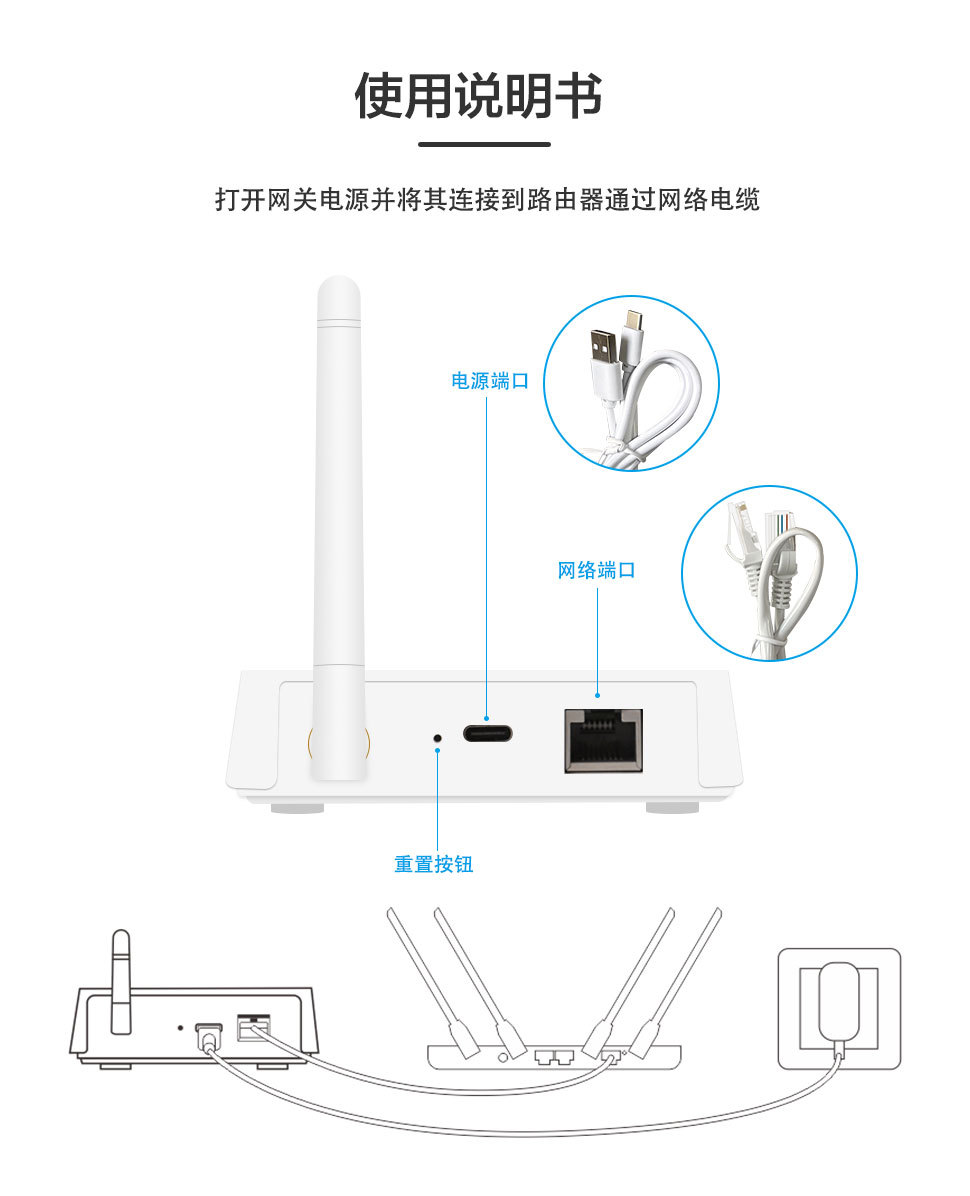 使用说明书

打开网关电源并将其连接到路由器通过网络电缆

电源端口

网络端口

重置按钮