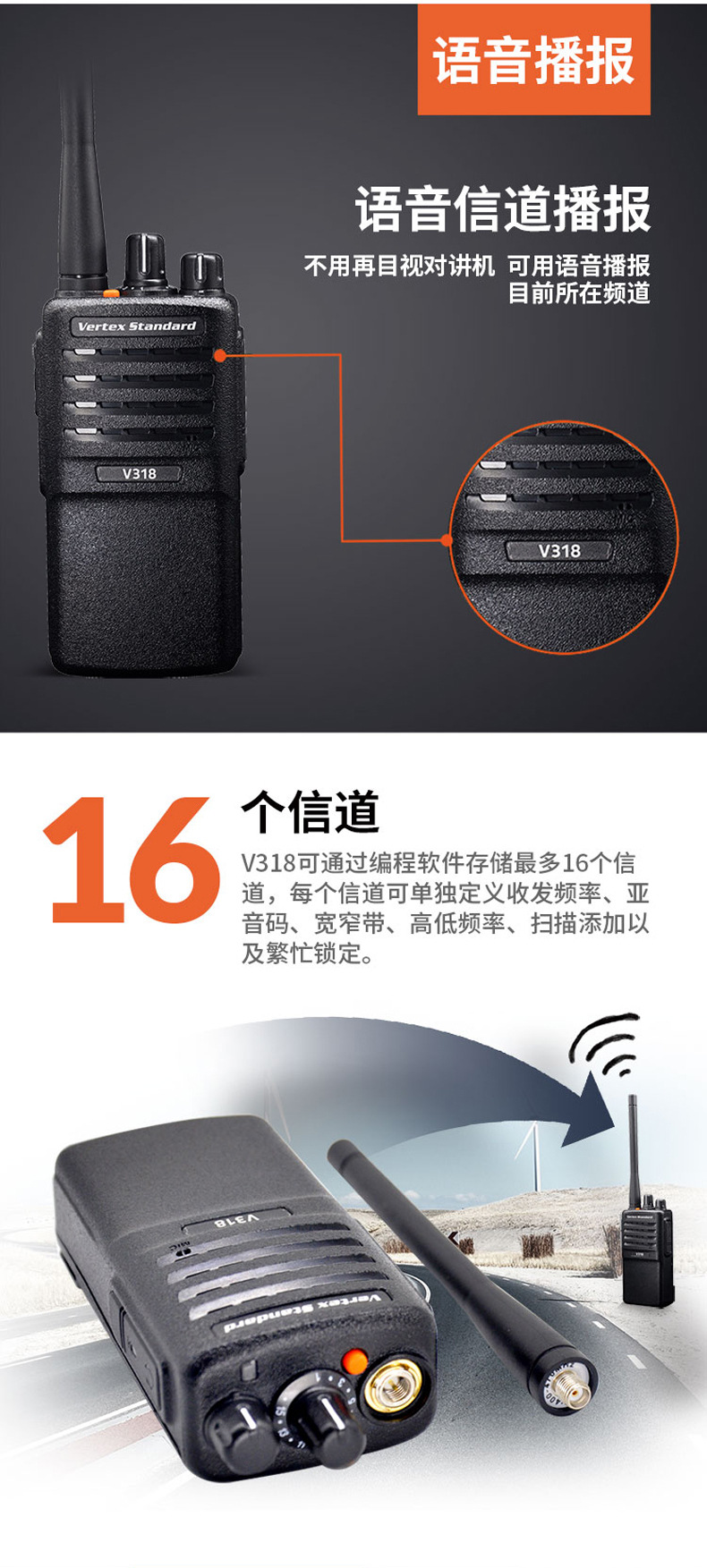 语音播报

语音信道播报

不用再目视对讲机 可用语音播报目前所在频道

Vertex Standard

V318

V318

16 个信道

V318可通过编程软件存储最多16个信道，每个信道可单独定义收发频率、亚音码、宽窄带、高低频率、扫描添加以及繁忙锁定。

V318

MIC

Vertex Standard