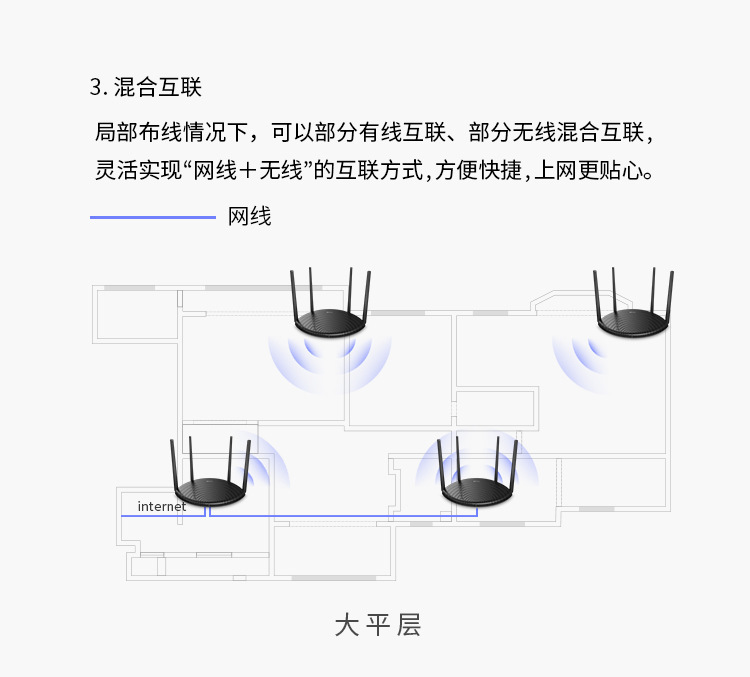 3. 混合互联

局部布线情况下，可以部分有线互联、部分无线混合互联，灵活实现“网线＋无线”的互联方式，方便快捷，上网更贴心。

网线

internet

大平层